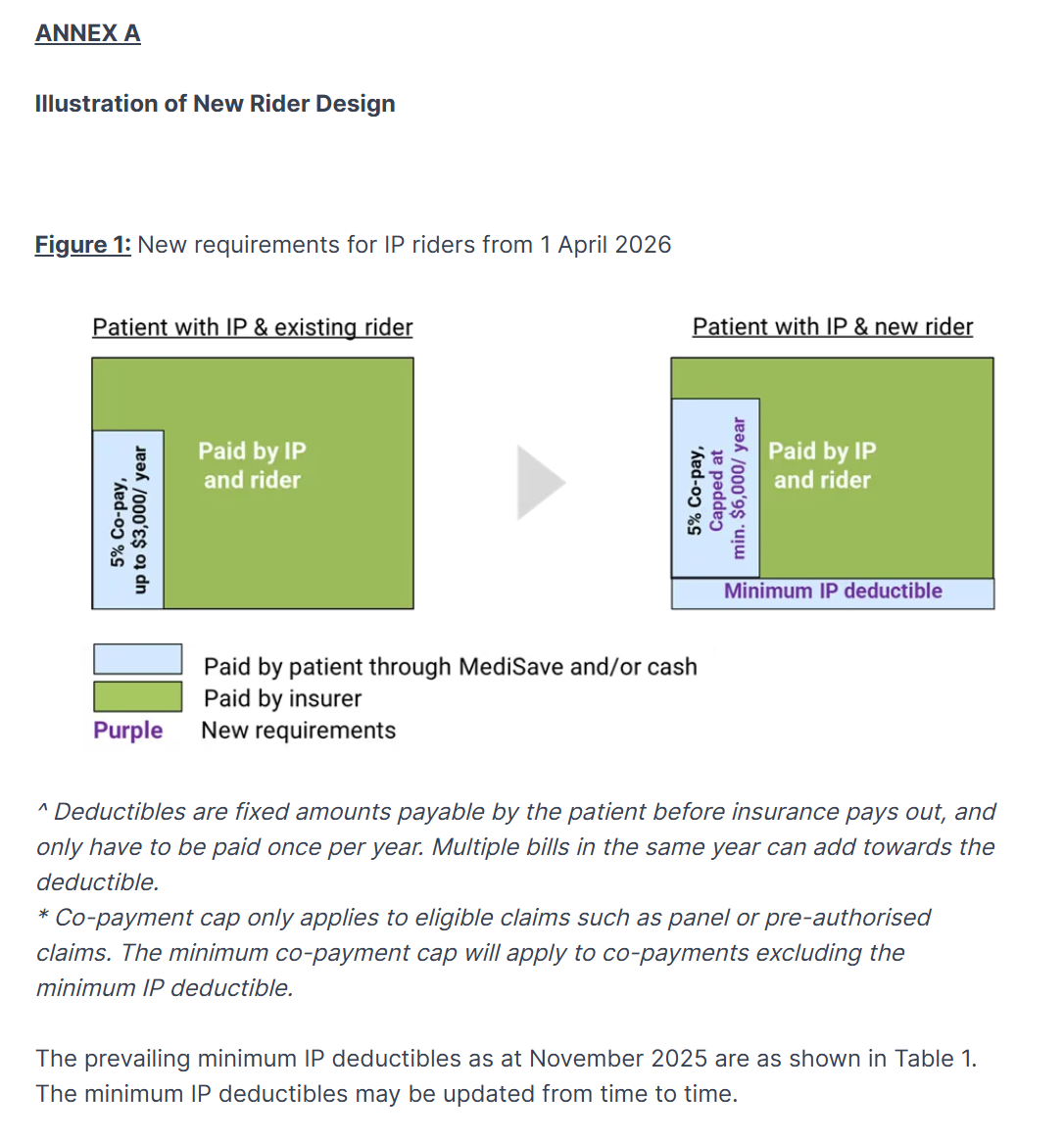 ANNEX A

Illustration of New Rider Design

Figure 1: New requirements for IP riders from 1 April 2026

Patient with IP & existing rider

5% Co-pay, up to $3,000/ year

Paid by IP and rider

Patient with IP & new rider

5% Co-pay, Capped at min. $6,000/ year

Paid by IP and rider

Minimum IP deductible

Paid by patient through MediSave and/or cash
Paid by insurer
Purple New requirements

^ Deductibles are fixed amounts payable by the patient before insurance pays out, and only have to be paid once per year. Multiple bills in the same year can add towards the deductible.
* Co-payment cap only applies to eligible claims such as panel or pre-authorised claims. The minimum co-payment cap will apply to co-payments excluding the minimum IP deductible.

The prevailing minimum IP deductibles as at November 2025 are as shown in Table 1. The minimum IP deductibles may be updated from time to time.